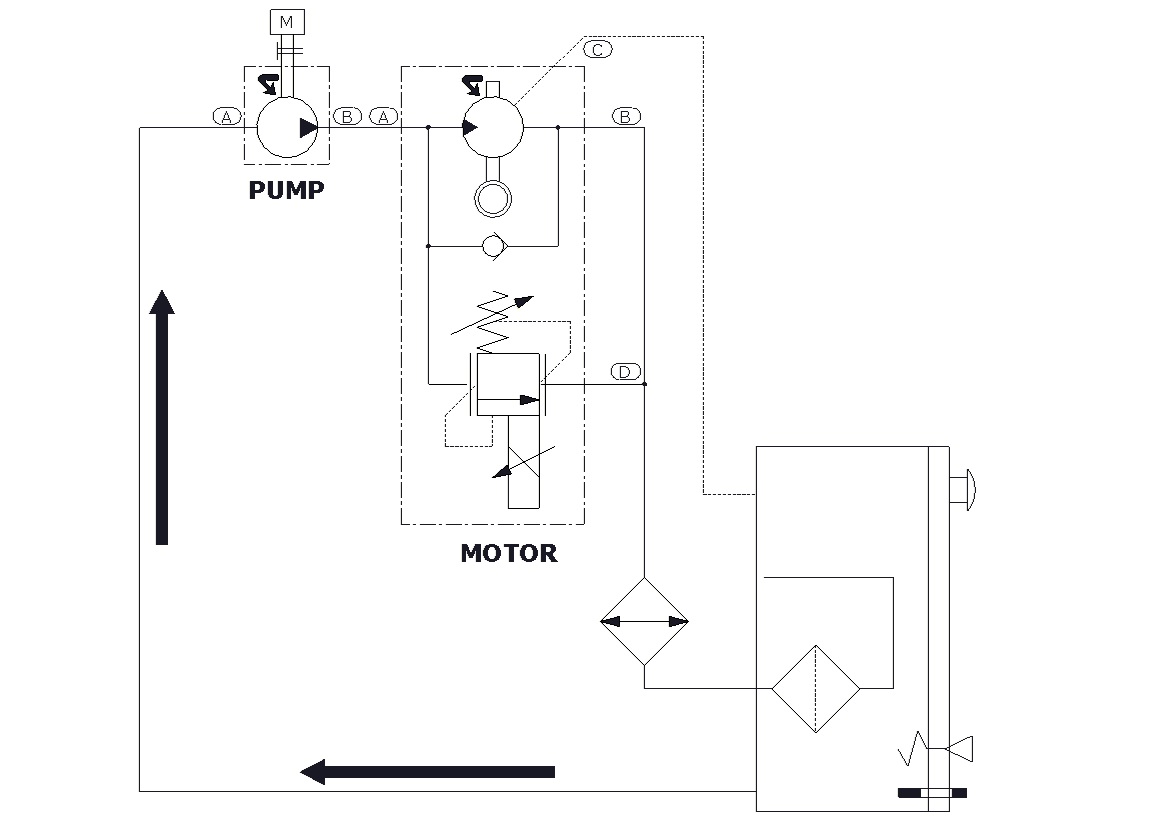 M
C
A
B
A
B
PUMP
D
MOTOR