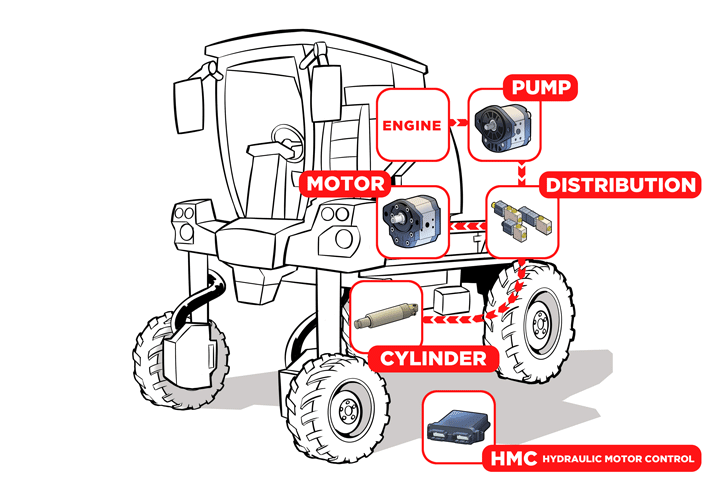 ENGINE

PUMP

MOTOR

DISTRIBUTION

CYLINDER

HMC HYDRAULIC MOTOR CONTROL