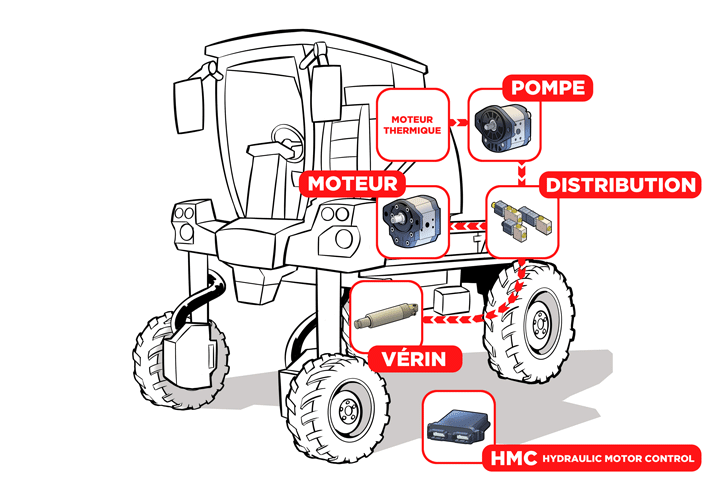 MOTEUR THERMIQUE

POMPE

MOTEUR

DISTRIBUTION

VÉRIN

HMC HYDRAULIC MOTOR CONTROL