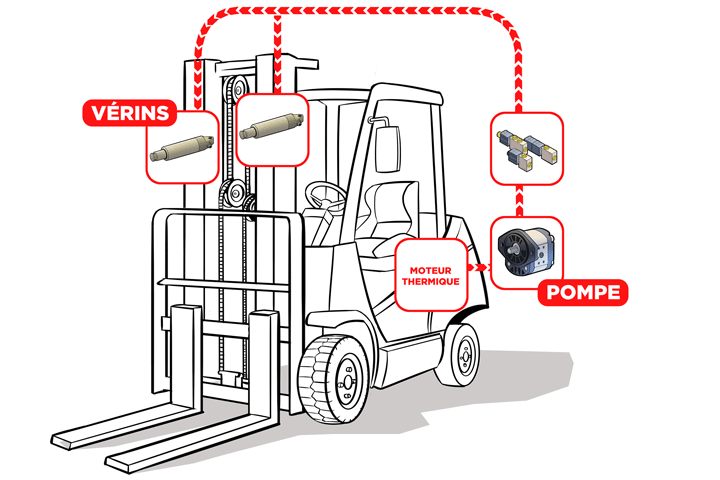 VÉRINS

MOTEUR THERMIQUE

POMPE