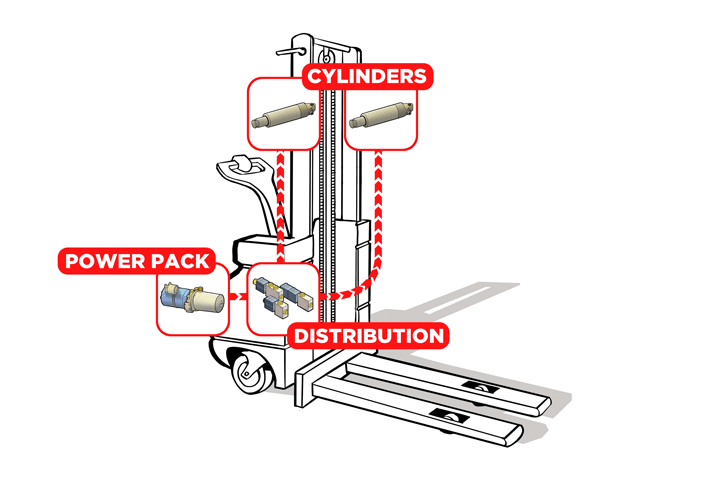 CYLINDERS

POWER PACK

DISTRIBUTION