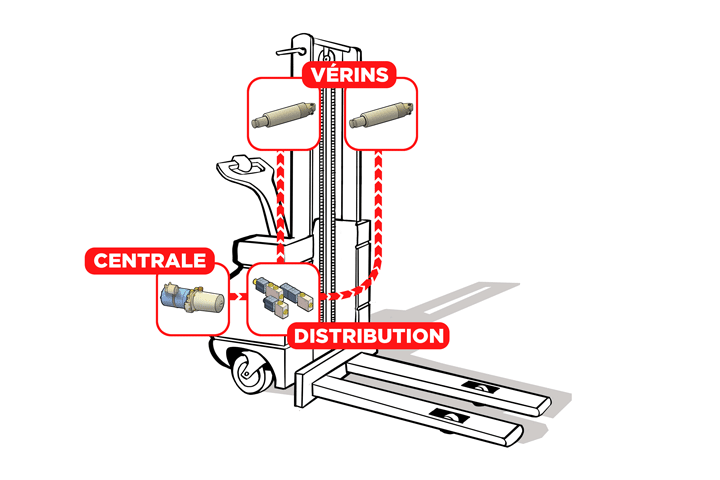 VÉRINS

CENTRALE

DISTRIBUTION