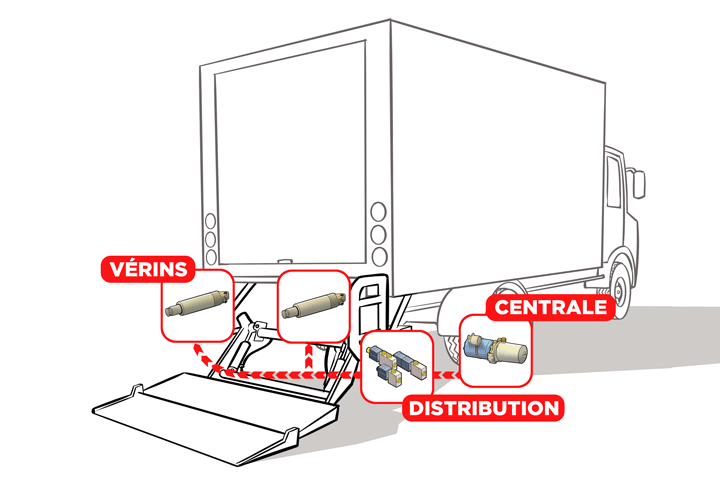 VÉRINS

CENTRALE

DISTRIBUTION