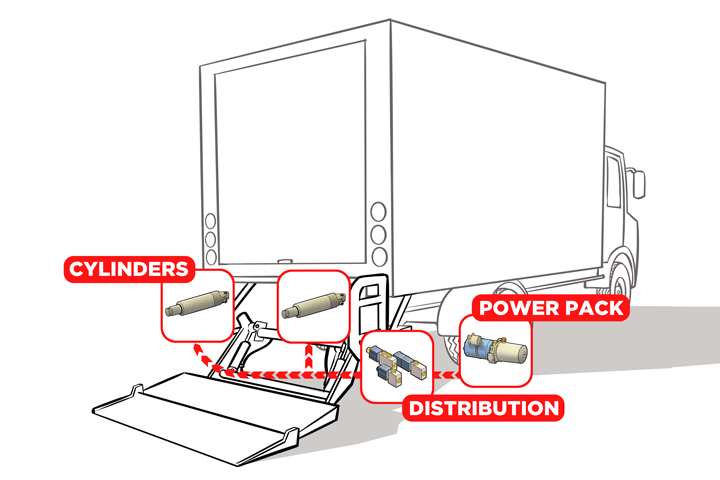 CYLINDERS

POWER PACK

DISTRIBUTION