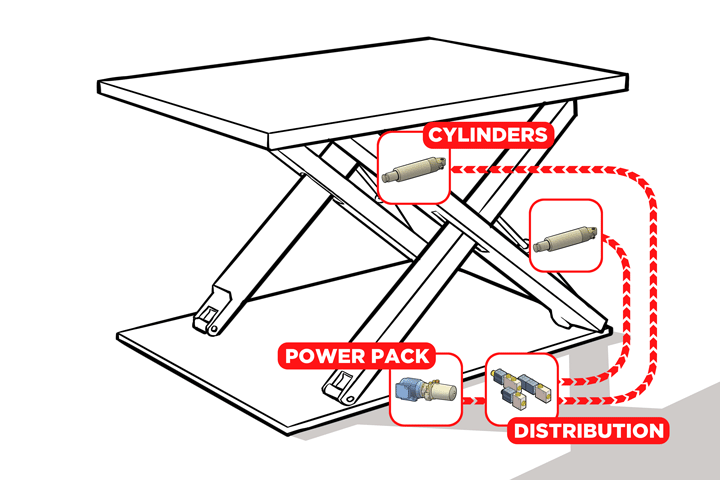 CYLINDERS

POWER PACK

DISTRIBUTION