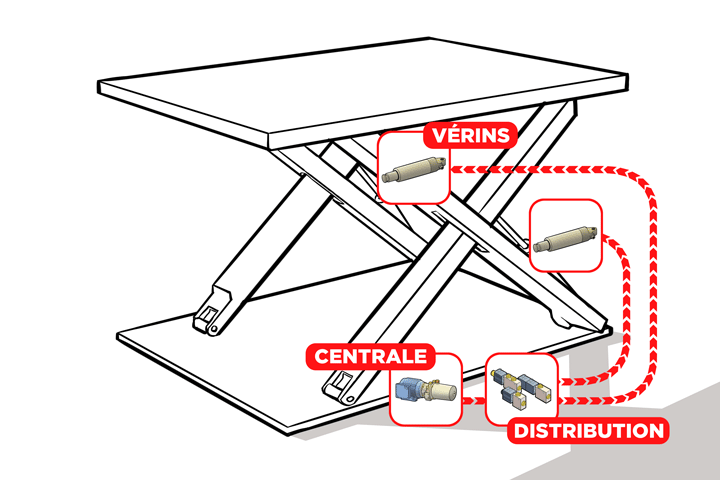 VÉRINS

CENTRALE

DISTRIBUTION