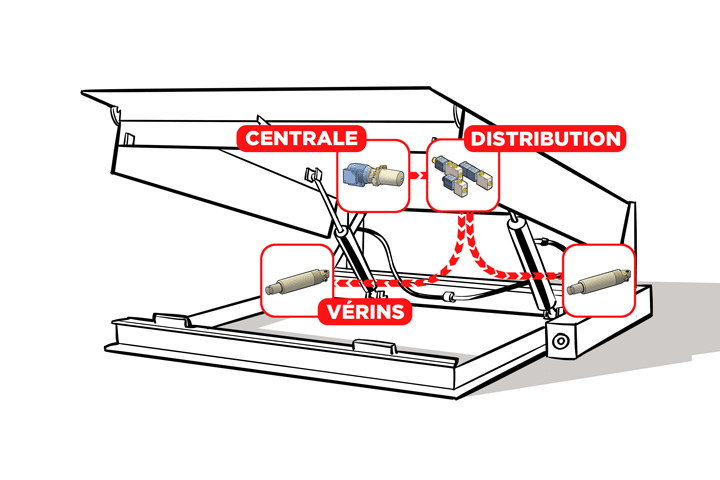 CENTRALE
DISTRIBUTION
VÉRINS