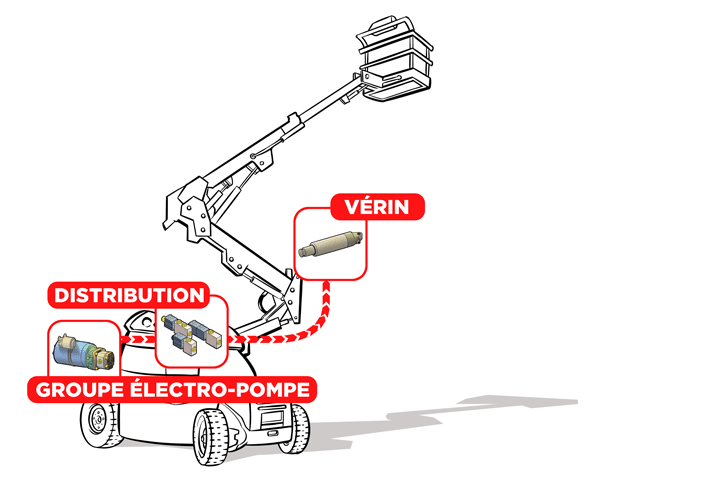 VÉRIN

DISTRIBUTION

GROUPE ÉLECTRO-POMPE