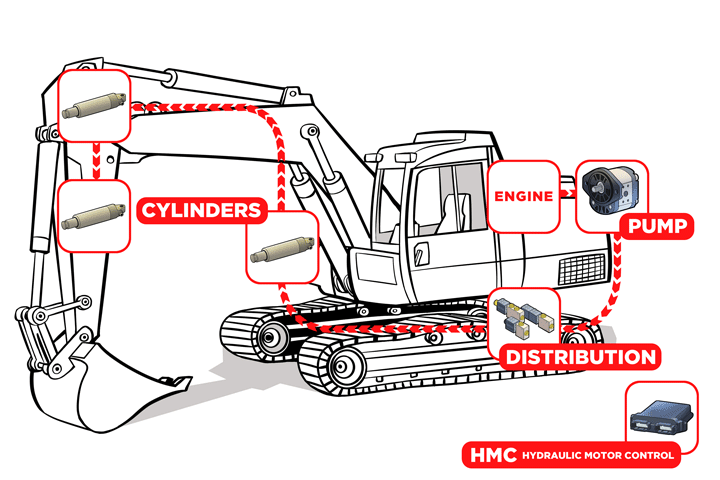 CYLINDERS

ENGINE

PUMP

DISTRIBUTION

HMC HYDRAULIC MOTOR CONTROL