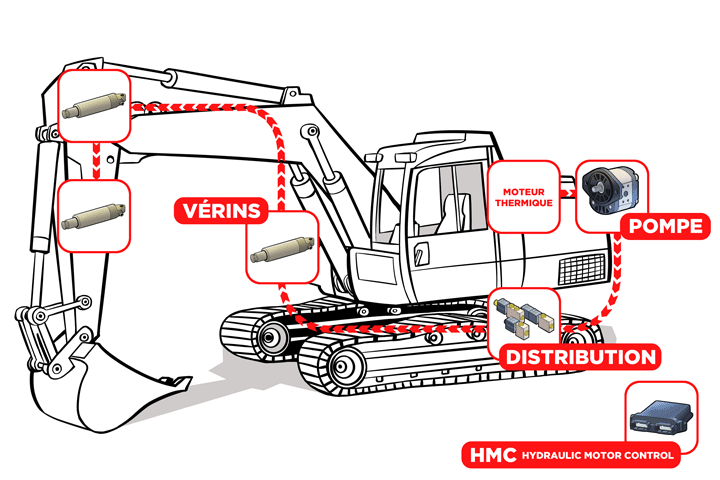 VÉRINS

MOTEUR THERMIQUE

POMPE

DISTRIBUTION

HMC HYDRAULIC MOTOR CONTROL