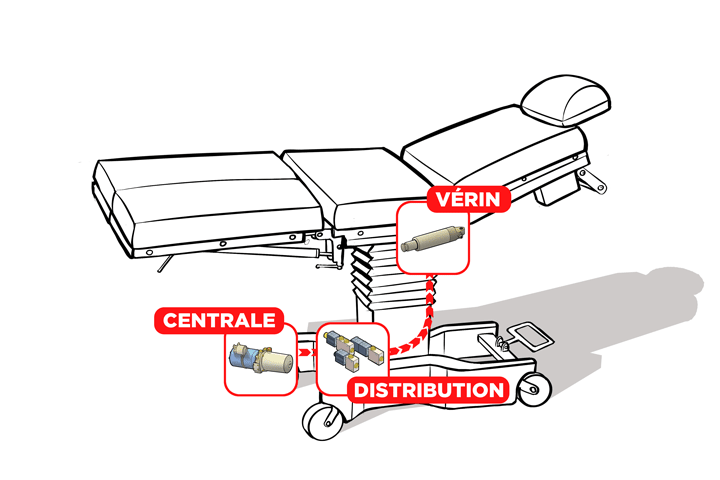 VÉRIN

CENTRALE

DISTRIBUTION