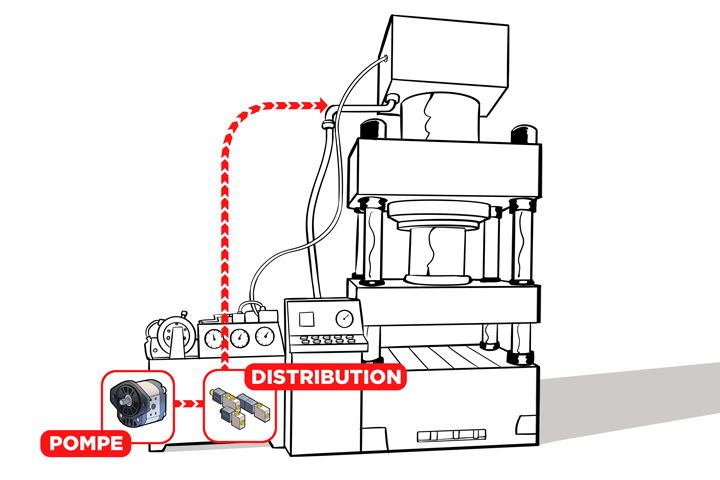 DISTRIBUTION

POMPE