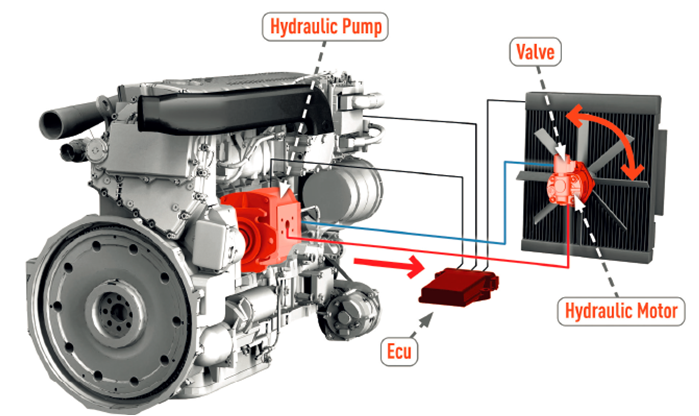 Hydraulic Pump
Valve
Hydraulic Motor
Ecu