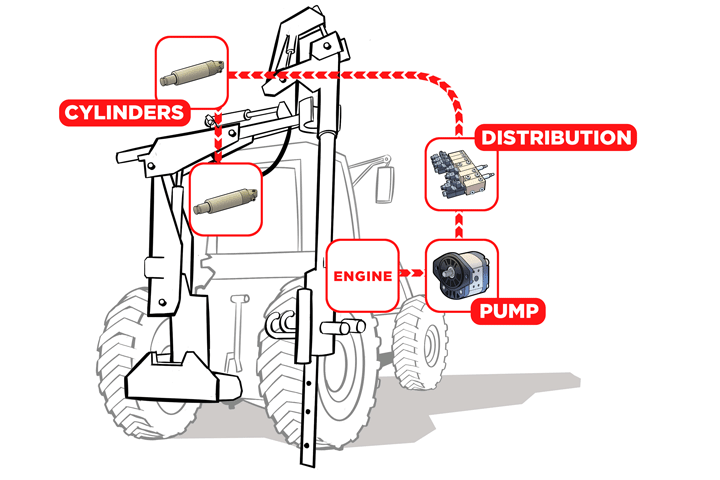 CYLINDERS

DISTRIBUTION

ENGINE

PUMP