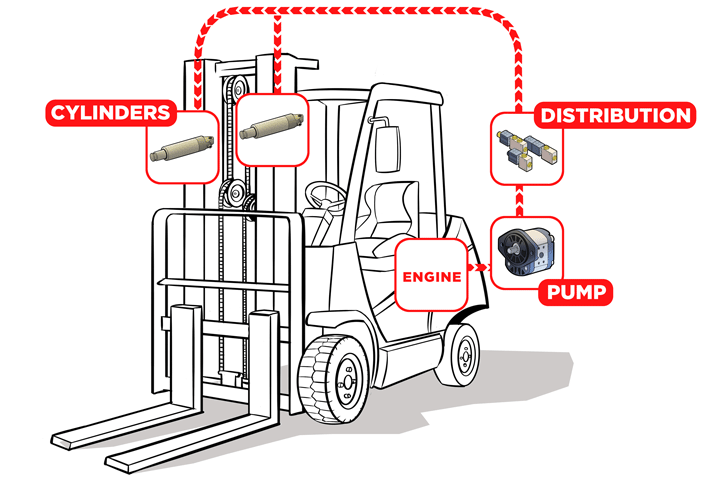 CYLINDERS
DISTRIBUTION
ENGINE
PUMP