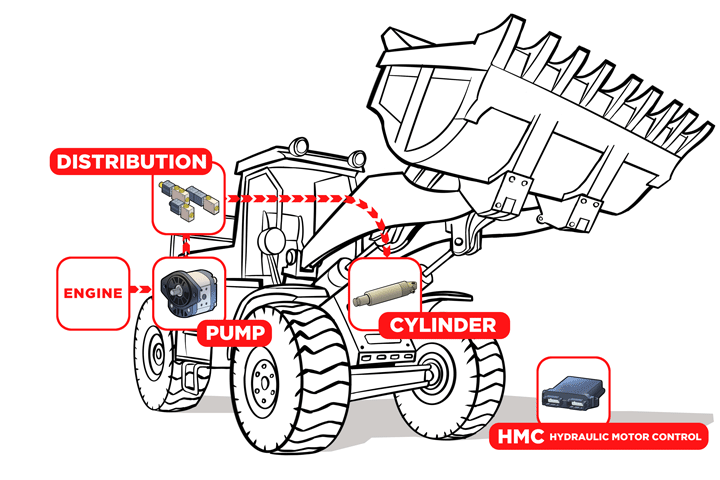 DISTRIBUTION

ENGINE

PUMP

CYLINDER

HMC HYDRAULIC MOTOR CONTROL