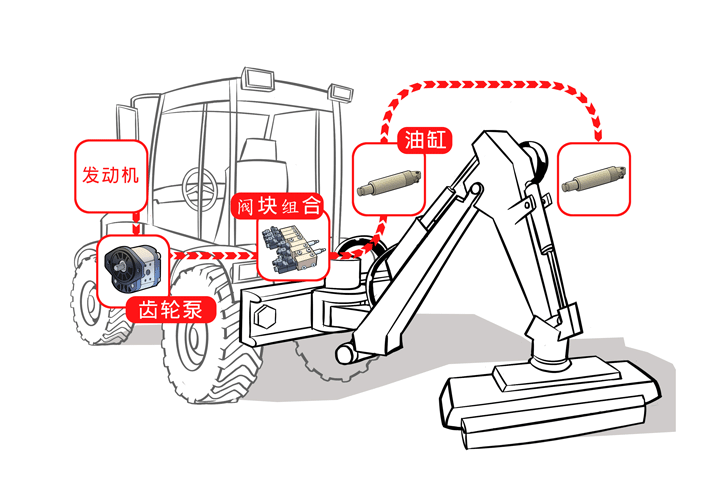 发动机

阀块组合

油缸

齿轮泵