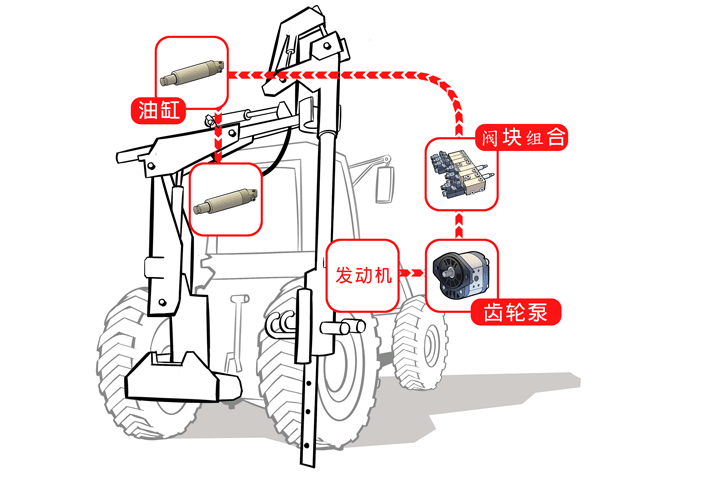 油缸

阀块组合

发动机

齿轮泵