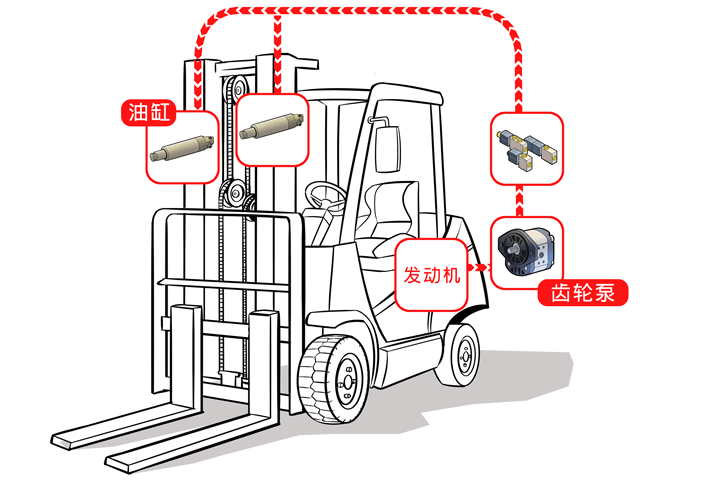 油缸

发动机

齿轮泵