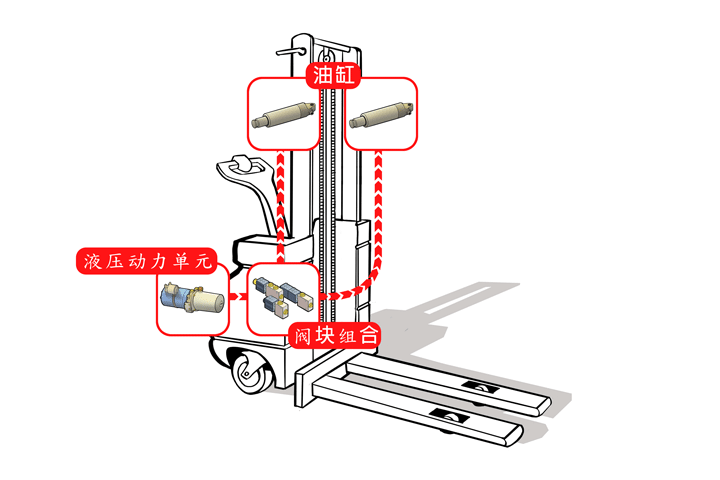 油缸

液压动力单元

阀块组合