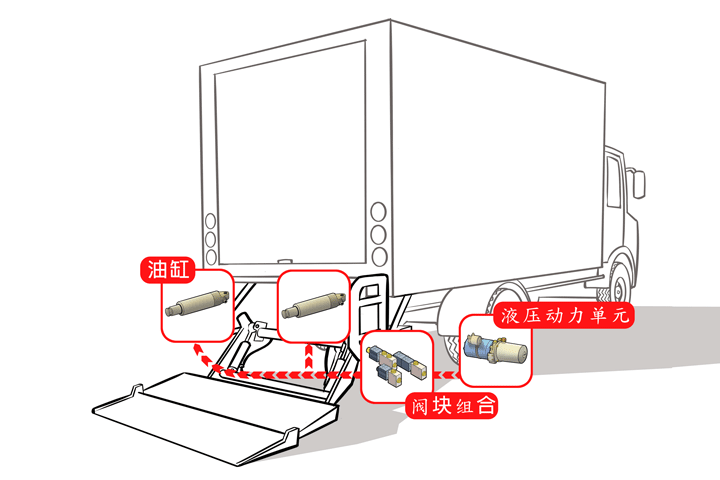 油缸

液压动力单元

阀块组合