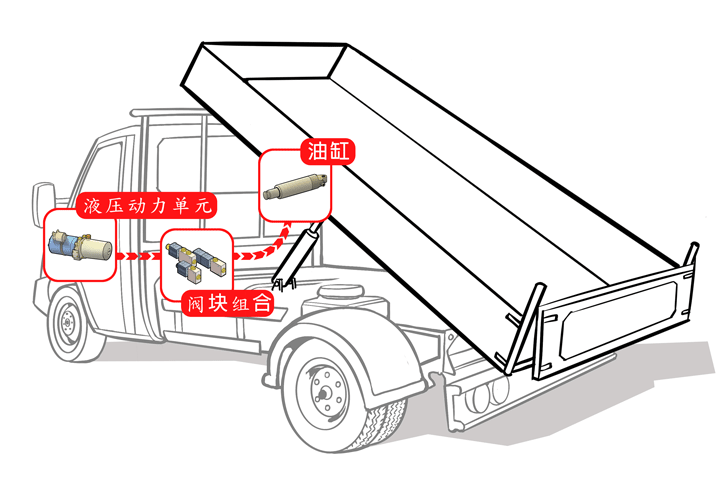 油缸

液压动力单元

阀块组合