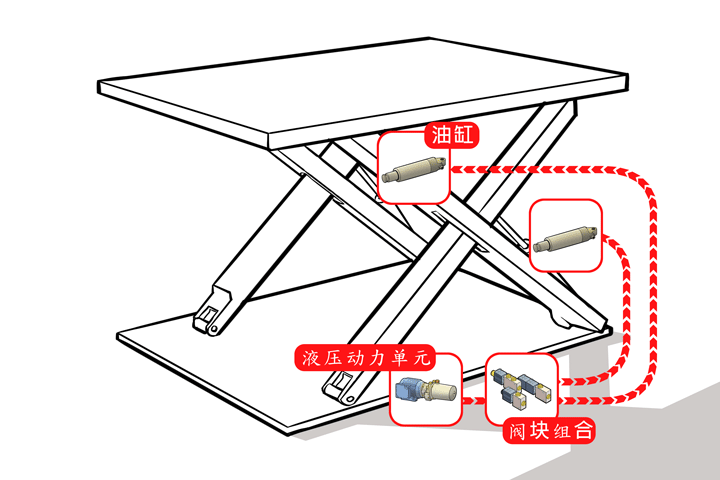 油缸

液压动力单元

阀块组合