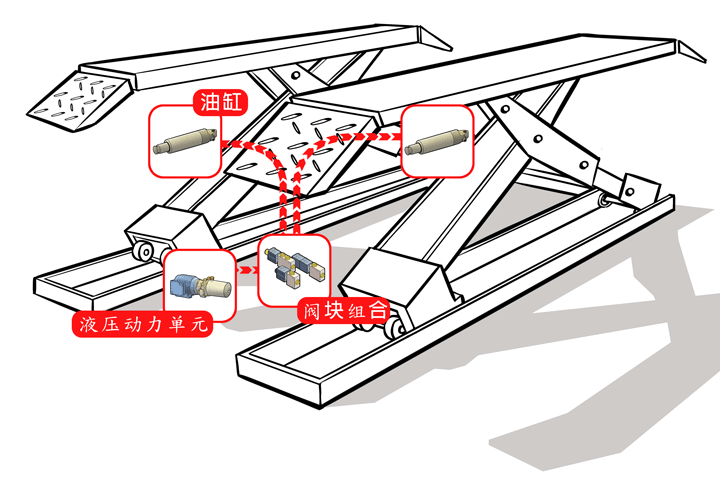 油缸

液压动力单元

阀块组合