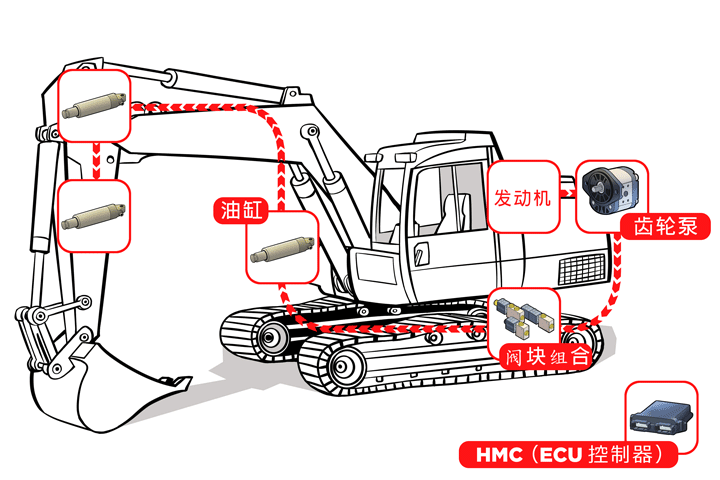 油缸

发动机

齿轮泵

阀块组合

HMC（ECU 控制器）