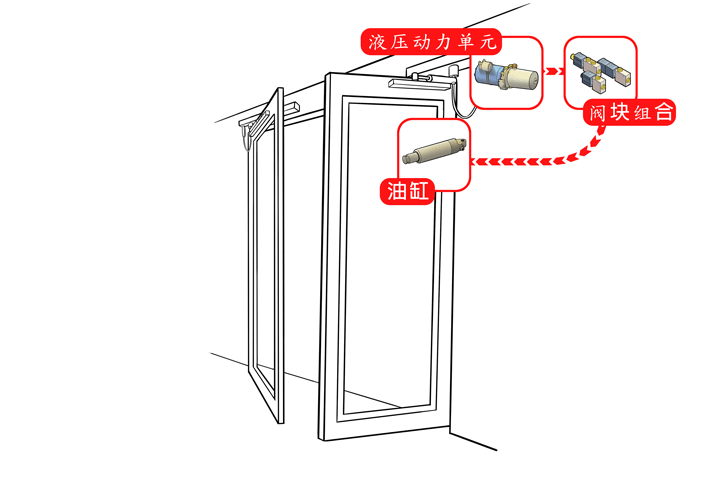 液压动力单元

阀块组合

油缸