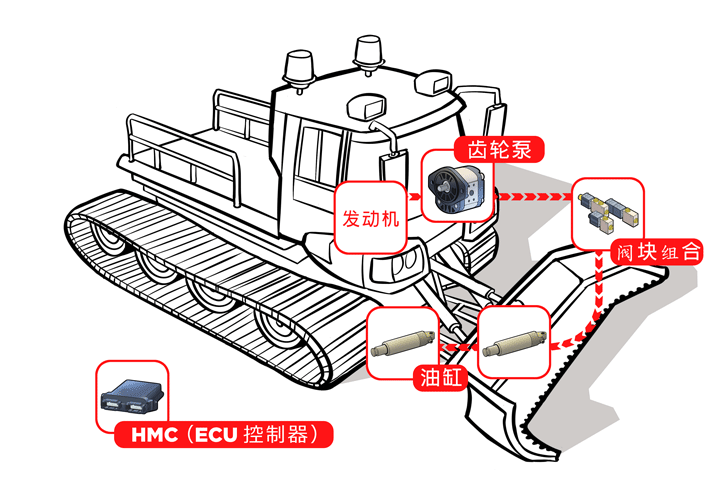 齿轮泵

发动机

阀块组合

油缸

HMC（ECU 控制器）