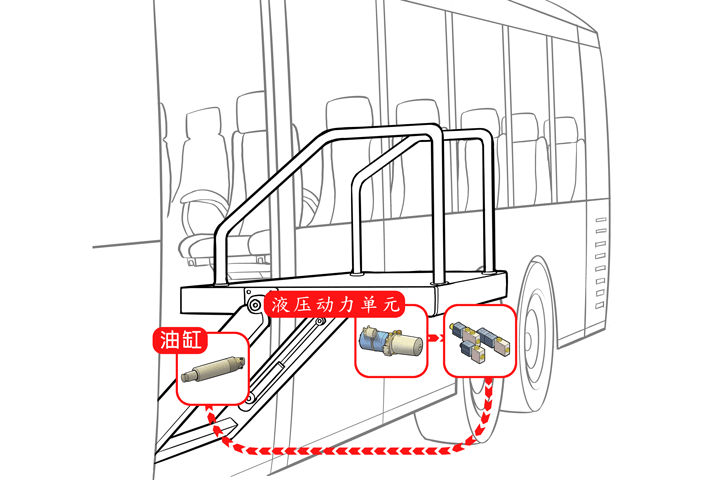 液压动力单元

油缸