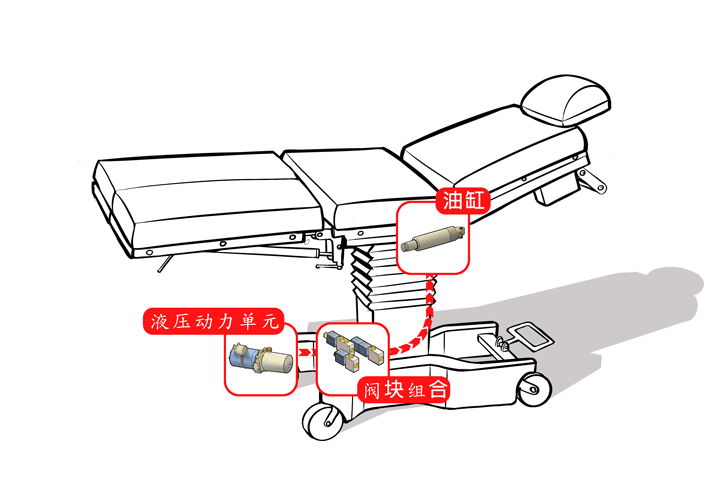 油缸

液压动力单元

阀块组合